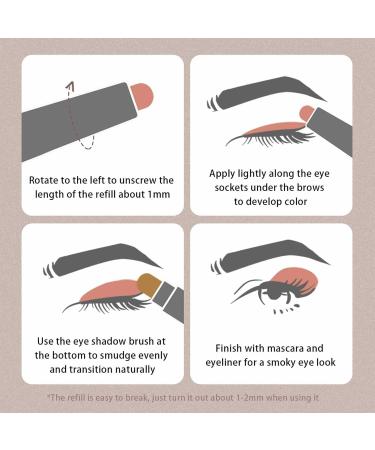 Rotate to the left to unscrew the length of the refill about 1mm

Apply lightly along the eye sockets under the brows to develop color

Use the eye shadow brush at the bottom to smudge evenly and transition naturally

Finish with mascara and eyeliner for a smoky eye look

*The refill is easy to break, just turn it out about 1-2mm when using it