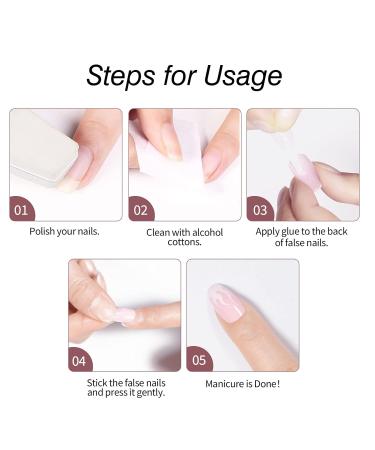 Steps for Usage

01

Polish your nails.

02

Clean with alcohol cottons.

03

Apply glue to the back of false nails.

04

Stick the false nails and press it gently.

05

Manicure is Done!