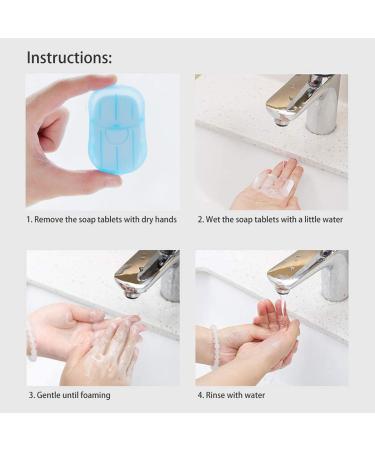 Instructions:

1. Remove the soap tablets with dry hands

2. Wet the soap tablets with a little water

3. Gentle until foaming

4. Rinse with water