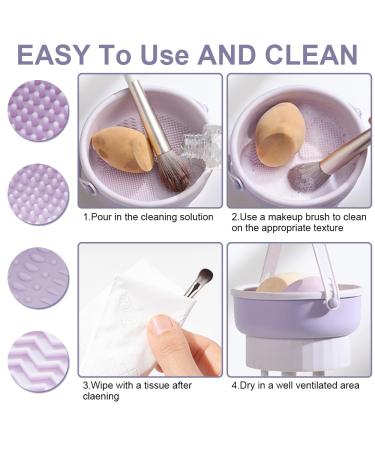 EASY To Use AND CLEAN

1.Pour in the cleaning solution

2.Use a makeup brush to clean on the appropriate texture

3.Wipe with a tissue after claening

4.Dry in a well ventilated area