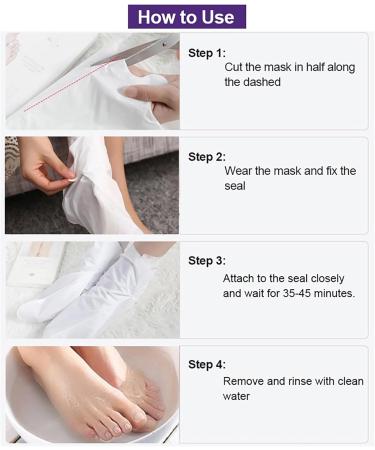 How to Use

Step 1:
Cut the mask in half along the dashed

Step 2:
Wear the mask and fix the seal

Step 3:
Attach to the seal closely and wait for 35-45 minutes.

Step 4:
Remove and rinse with clean water