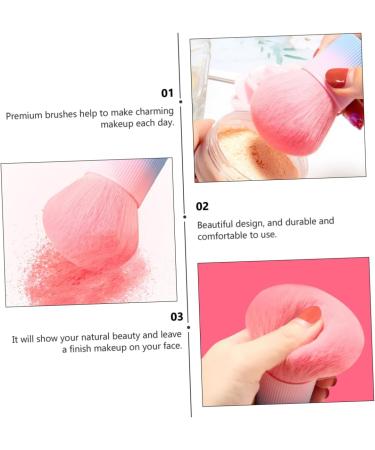 01
Premium brushes help to make charming makeup each day.

02
Beautiful design, and durable and comfortable to use.

03
It will show your natural beauty and leave a finish makeup on your face.