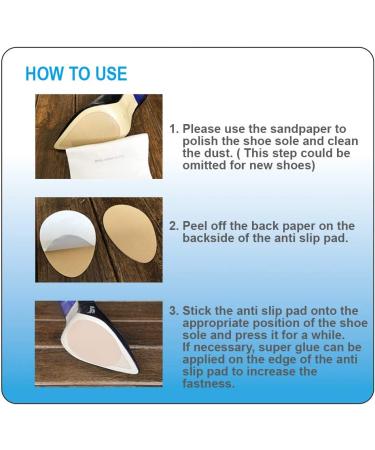 HOW TO USE

1. Please use the sandpaper to polish the shoe sole and clean the dust. ( This step could be omitted for new shoes)

2. Peel off the back paper on the backside of the anti slip pad.

3. Stick the anti slip pad onto the appropriate position of the shoe sole and press it for a while.
If necessary, super glue can be applied on the edge of the anti slip pad to increase the fastness.