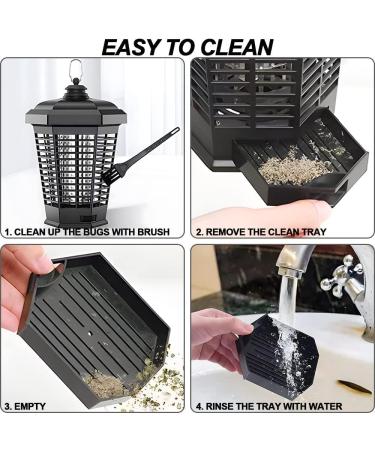 EASY TO CLEAN

1. CLEAN UP THE BUGS WITH BRUSH

2. REMOVE THE CLEAN TRAY

3. EMPTY

4. RINSE THE TRAY WITH WATER