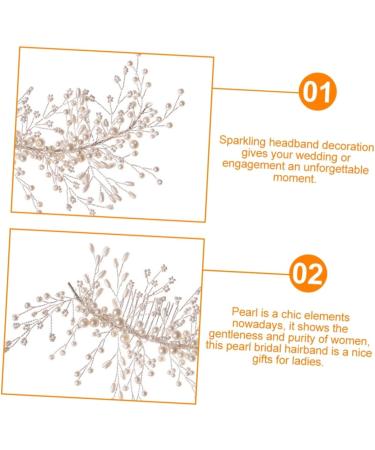 01

Sparkling headband decoration gives your wedding or engagement an unforgettable moment.

02

Pearl is a chic elements nowadays, it shows the gentleness and purity of women, this pearl bridal hairband is a nice gifts for ladies.