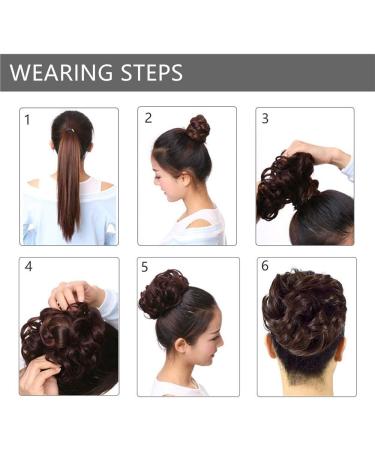 WEARING STEPS

1

2

3

4

5

6