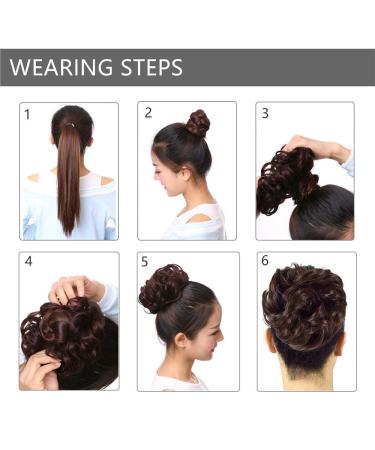 WEARING STEPS

1

2

3

4

5

6