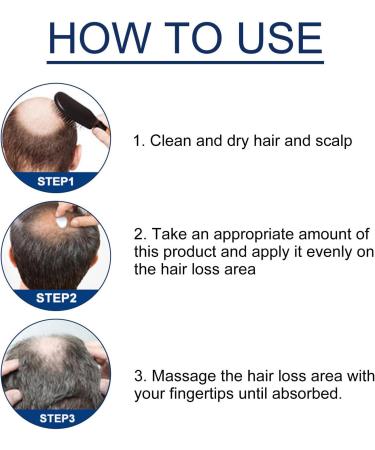 HOW TO USE

STEP1

1. Clean and dry hair and scalp

STEP2

2. Take an appropriate amount of this product and apply it evenly on the hair loss area

STEP3

3. Massage the hair loss area with your fingertips until absorbed.