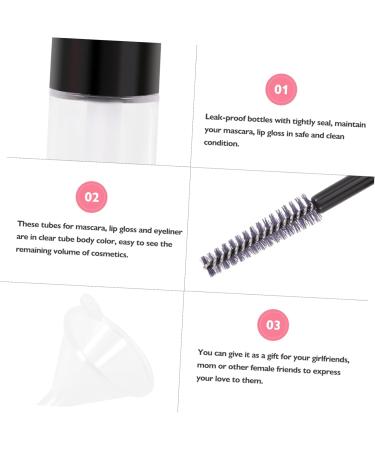 01

Leak-proof bottles with tightly seal, maintain your mascara, lip gloss in safe and clean condition.

02

These tubes for mascara, lip gloss and eyeliner are in clear tube body color, easy to see the remaining volume of cosmetics.

03

You can give it as a gift for your girlfriends, mom or other female friends to express your love to them.