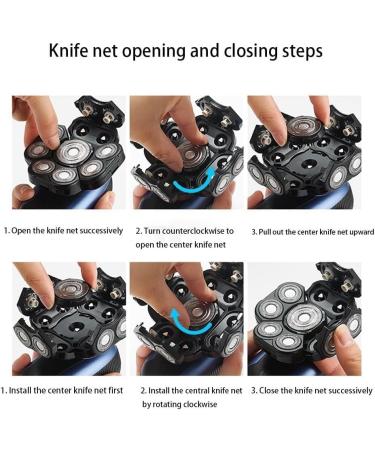 Knife net opening and closing steps

1. Open the knife net successively

2. Turn counterclockwise to open the center knife net

3. Pull out the center knife net upward

1. Install the center knife net first

2. Install the central knife net by rotating clockwise

3. Close the knife net successively