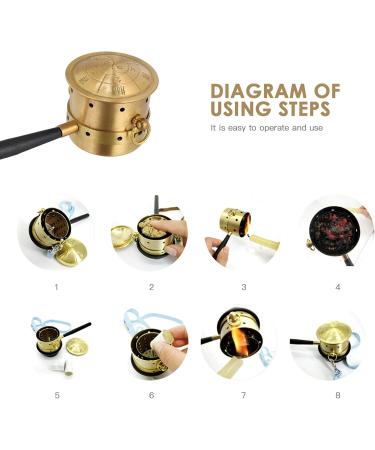 DIAGRAM OF USING STEPS

It is easy to operate and use

1

2

3

4

5

6

7

8