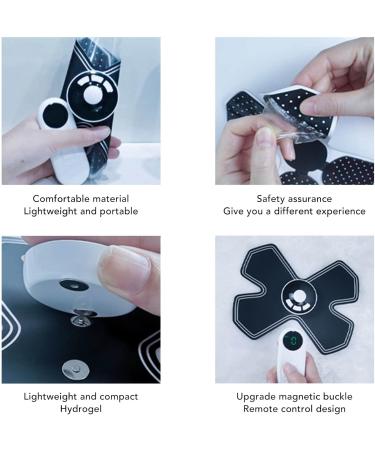 Comfortable material
Lightweight and portable

Safety assurance
Give you a different experience

Lightweight and compact
Hydrogel

Upgrade magnetic buckle
Remote control design