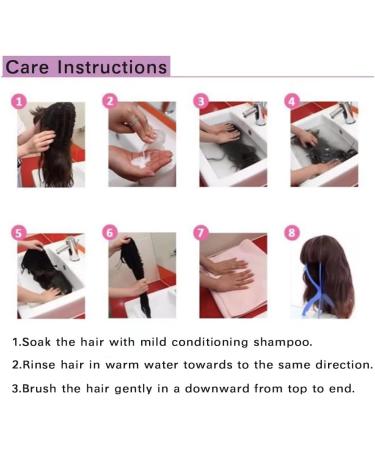 Care Instructions

1

2

3

4

5

6

7

8

1.Soak the hair with mild conditioning shampoo.

2.Rinse hair in warm water towards to the same direction.

3.Brush the hair gently in a downward from top to end.