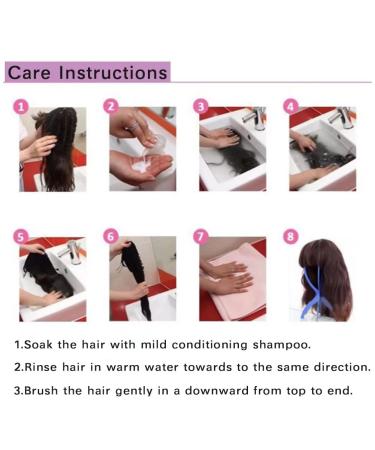 Care Instructions

1

2

3

4

5

6

7

8

1.Soak the hair with mild conditioning shampoo.

2.Rinse hair in warm water towards to the same direction.

3.Brush the hair gently in a downward from top to end.