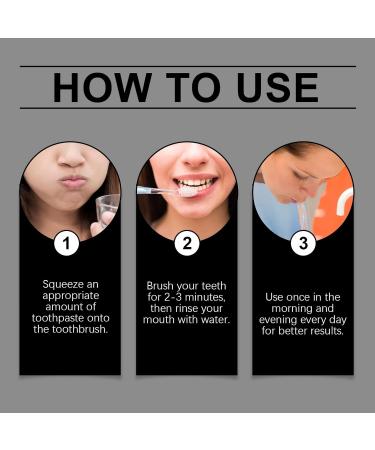 HOW TO USE

1

Squeeze an appropriate amount of toothpaste onto the toothbrush.

2

Brush your teeth for 2-3 minutes, then rinse your mouth with water.

3

Use once in the morning and evening every day for better results.