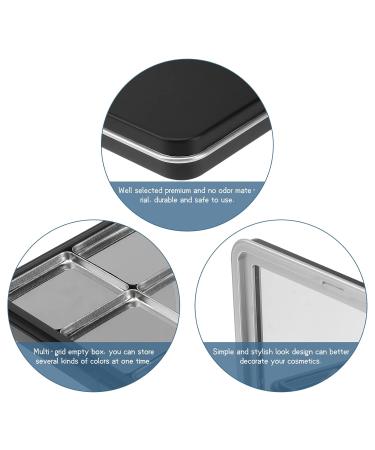 Well selected premium and no odor material. durable and safe to use.

Multi-grid empty box. you can store several kinds of colors at one time.

Simple and stylish look design can better decorate your cosmetics.