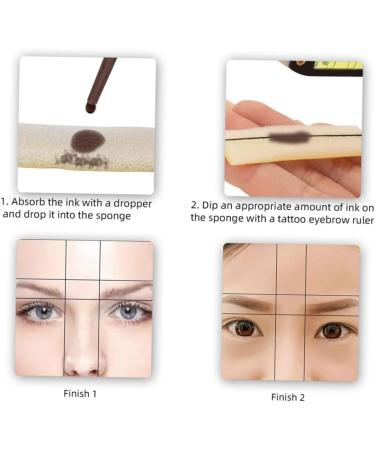 1. Absorb the ink with a dropper and drop it into the sponge

2. Dip an appropriate amount of ink on the sponge with a tattoo eyebrow ruler

Finish 1

Finish 2