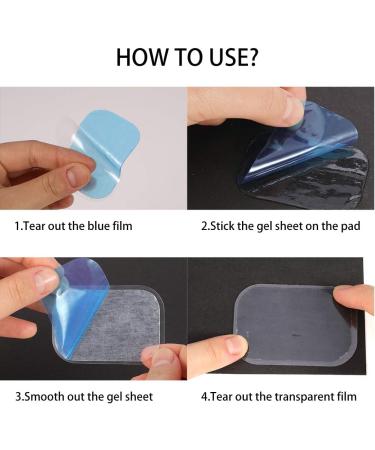 HOW TO USE?

1.Tear out the blue film

2.Stick the gel sheet on the pad

3.Smooth out the gel sheet

4.Tear out the transparent film