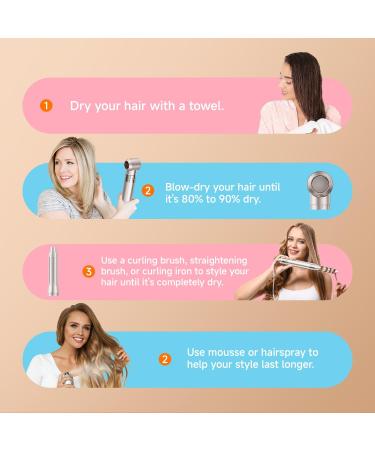 1 Dry your hair with a towel.

2 Blow-dry your hair until it's 80% to 90% dry.

3 Use a curling brush, straightening brush, or curling iron to style your hair until it's completely dry.

2 Use mousse or hairspray to help your style last longer.