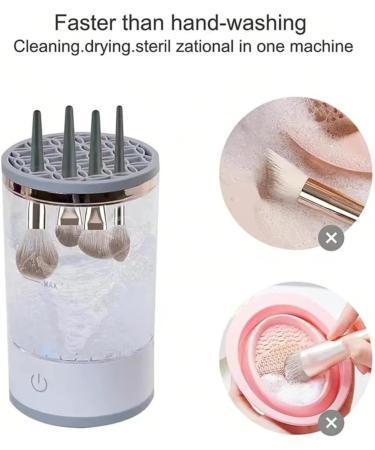 Faster than hand-washing
Cleaning.drying.steril zational in one machine

MAX