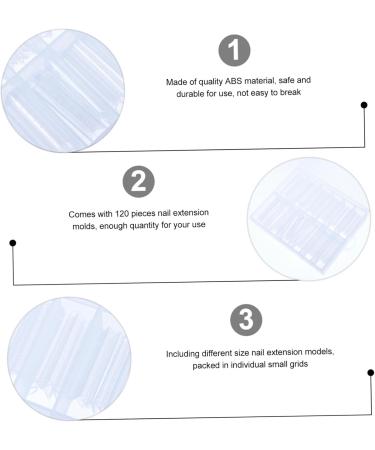 1

Made of quality ABS material, safe and durable for use, not easy to break

2

Comes with 120 pieces nail extension molds, enough quantity for your use

3

Including different size nail extension models, packed in individual small grids