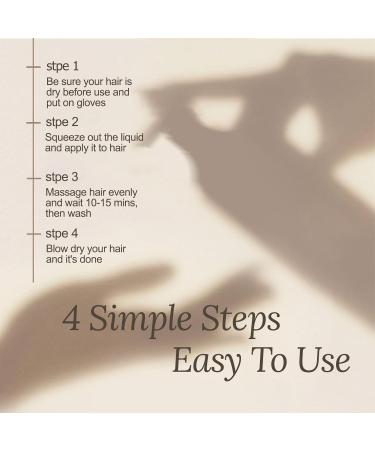 stpe 1
Be sure your hair is dry before use and put on gloves

stpe 2
Squeeze out the liquid and apply it to hair

stpe 3
Massage hair evenly and wait 10-15 mins, then wash

stpe 4
Blow dry your hair and it's done

4 Simple Steps
Easy To Use