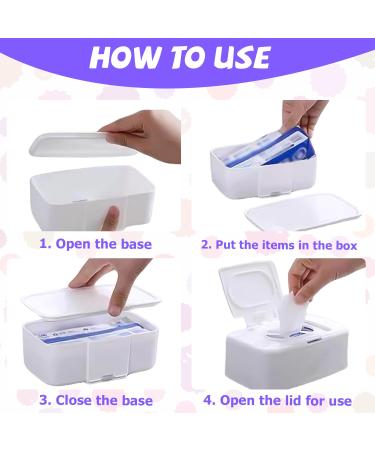 HOW TO USE

1. Open the base

2. Put the items in the box

3. Close the base

4. Open the lid for use