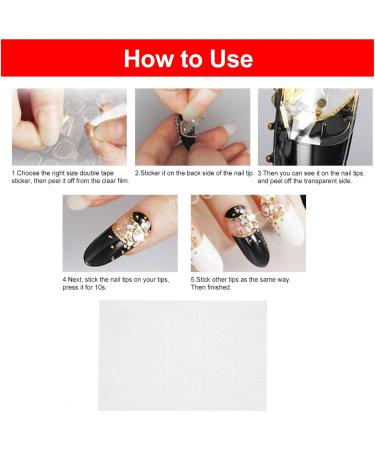 How to Use

1.Choose the right size double tape sticker, then peel it off from the clear film.

2.Sticker it on the back side of the nail tip.

3.Then you can see it on the nail tips, and peel off the transparent side.

4.Next, stick the nail tips on your tips, press it for 10s.

5.Stick other tips as the same way. Then finished.