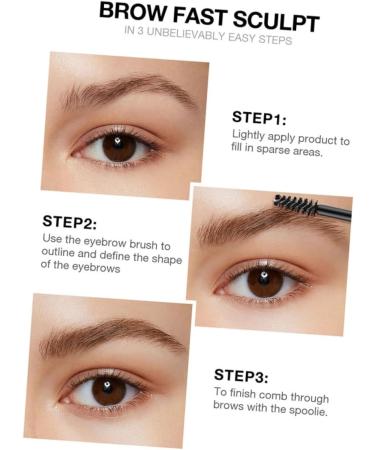 BROW FAST SCULPT
IN 3 UNBELIEVABLY EASY STEPS

STEP1:
Lightly apply product to fill in sparse areas.

STEP2:
Use the eyebrow brush to outline and define the shape of the eyebrows

STEP3:
To finish comb through brows with the spoolie.