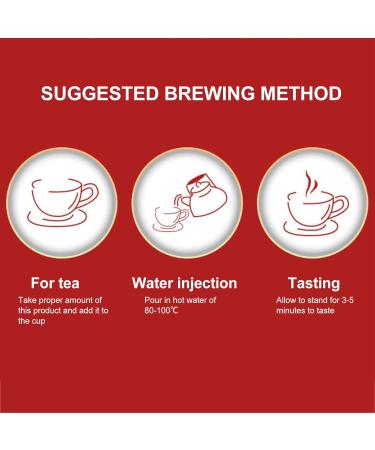 SUGGESTED BREWING METHOD

For tea

Take proper amount of this product and add it to the cup

Water injection

Pour in hot water of 80-100℃

Tasting

Allow to stand for 3-5 minutes to taste