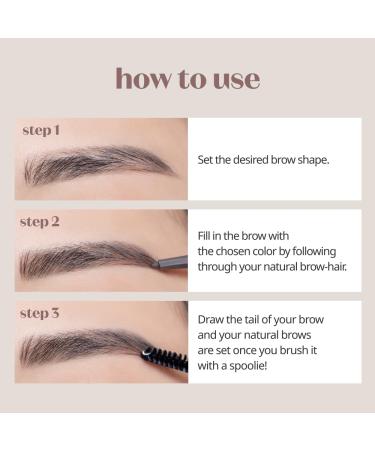 how to use

step 1

Set the desired brow shape.

step 2

Fill in the brow with the chosen color by following through your natural brow-hair.

step 3

Draw the tail of your brow and your natural brows are set once you brush it with a spoolie!