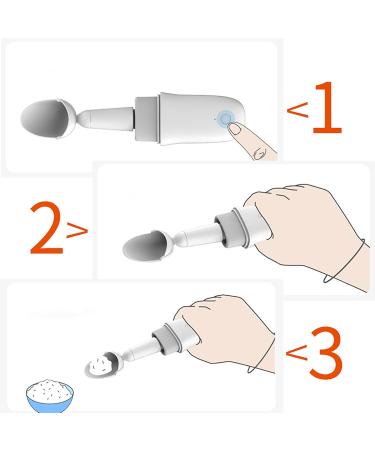 <1

2>

<3