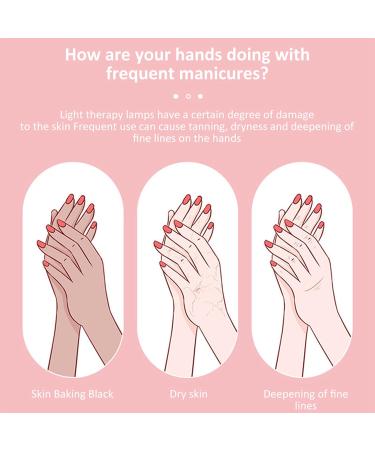 How are your hands doing with frequent manicures?

Light therapy lamps have a certain degree of damage to the skin Frequent use can cause tanning, dryness and deepening of fine lines on the hands

Skin Baking Black

Dry skin

Deepening of fine lines