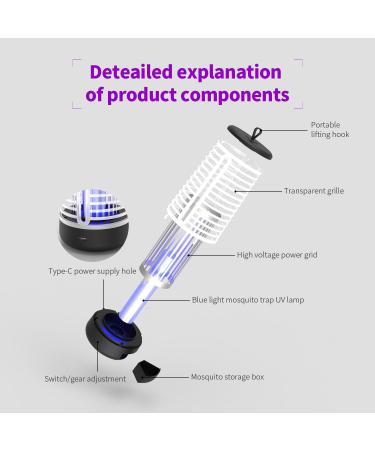 Deteailed explanation of product components

Portable lifting hook

Transparent grille

High voltage power grid

Type-C power supply hole

Blue light mosquito trap UV lamp

Switch/gear adjustment

Mosquito storage box