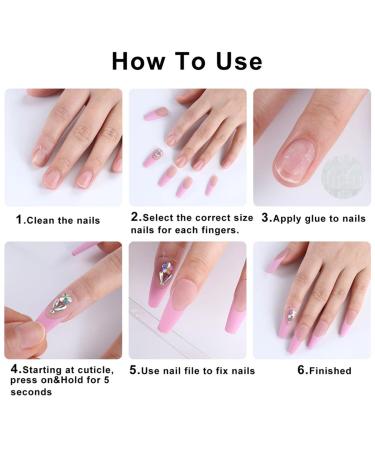 How To Use

1.Clean the nails

2.Select the correct size nails for each fingers.

3.Apply glue to nails

4.Starting at cuticle, press on&Hold for 5 seconds

5.Use nail file to fix nails

6.Finished