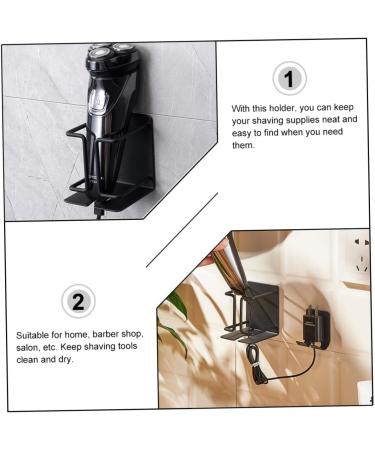 1

With this holder, you can keep your shaving supplies neat and easy to find when you need them.

2

Suitable for home, barber shop, salon, etc. Keep shaving tools clean and dry.