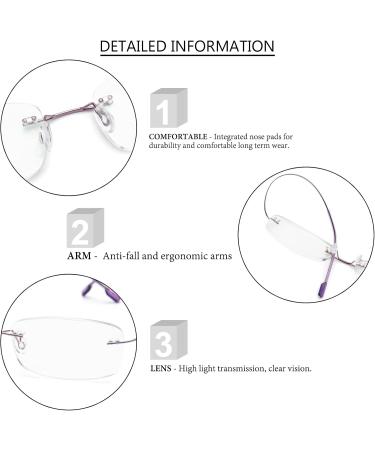 DETAILED INFORMATION

1

COMFORTABLE - Integrated nose pads for durability and comfortable long term wear.

2

ARM - Anti-fall and ergonomic arms

3

LENS - High light transmission, clear vision.