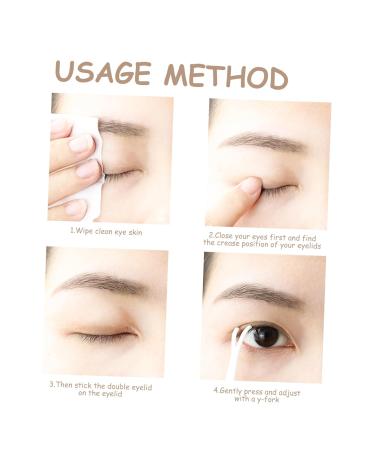 USAGE METHOD

1.Wipe clean eye skin

2.Close your eyes first and find the crease position of your eyelids

3.Then stick the double eyelid on the eyelid

4.Gently press and adjust with a y-fork