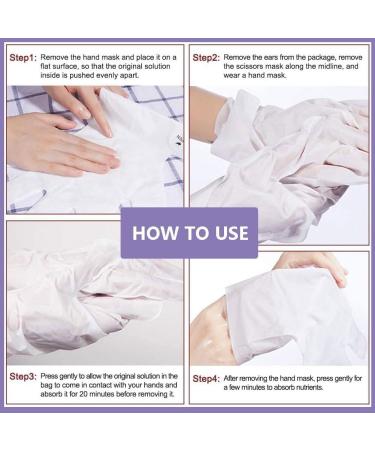 Step1: Remove the hand mask and place it on a flat surface, so that the original solution inside is pushed evenly apart.

Step2: Remove the ears from the package, remove the scissors mask along the midline, and wear a hand mask.

HOW TO USE

Step3: Press gently to allow the original solution in the bag to come in contact with your hands and absorb it for 20 minutes before removing it.

Step4: After removing the hand mask, press gently for a few minutes to absorb nutrients.