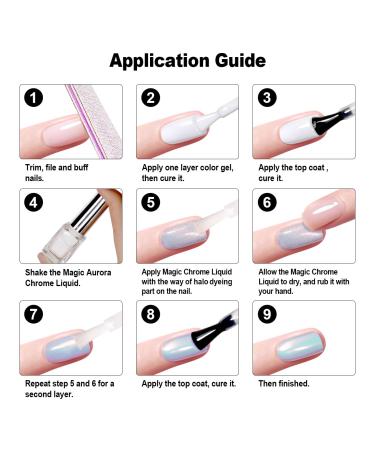 Application Guide

1

Trim, file and buff nails.

2

Apply one layer color gel, then cure it.

3

Apply the top coat , cure it.

4

Shake the Magic Aurora Chrome Liquid.

5

Apply Magic Chrome Liquid with the way of halo dyeing part on the nail.

6

Allow the Magic Chrome Liquid to dry, and rub it with your hand.

7

Repeat step 5 and 6 for a second layer.

8

Apply the top coat, cure it.

9

Then finished.