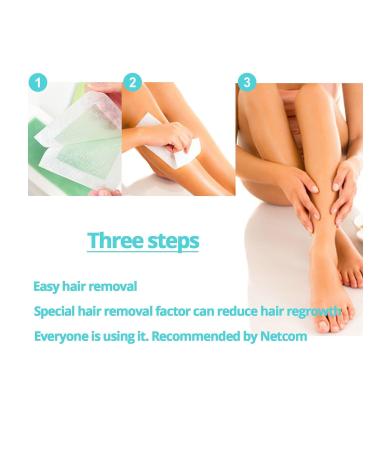 1

2

3

Three steps

Easy hair removal

Special hair removal factor can reduce hair regrowth

Everyone is using it. Recommended by Netcom