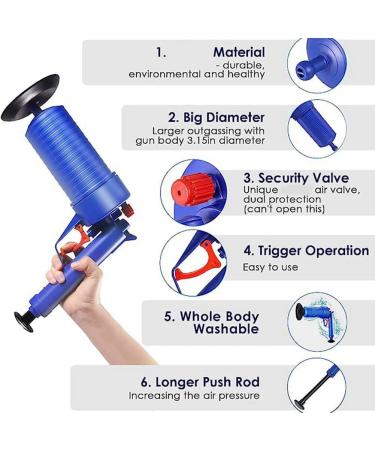 1. Material
- durable, environmental and healthy

2. Big Diameter
Larger outgassing with gun body 3.15in diameter

3. Security Valve
Unique air valve, dual protection (can't open this)

4. Trigger Operation
Easy to use

5. Whole Body Washable

6. Longer Push Rod
Increasing the air pressure