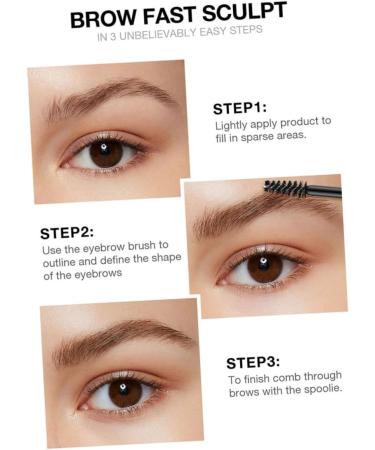 BROW FAST SCULPT
IN 3 UNBELIEVABLY EASY STEPS

STEP1:
Lightly apply product to fill in sparse areas.

STEP2:
Use the eyebrow brush to outline and define the shape of the eyebrows

STEP3:
To finish comb through brows with the spoolie.