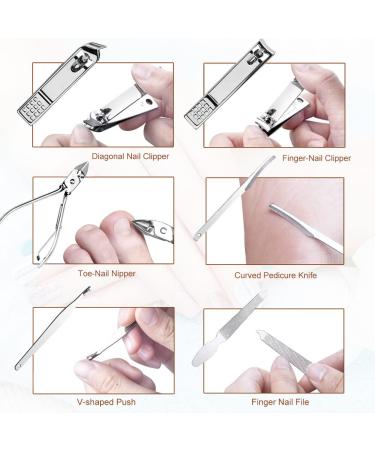 Diagonal Nail Clipper

Finger-Nail Clipper

Toe-Nail Nipper

Curved Pedicure Knife

V-shaped Push

Finger Nail File