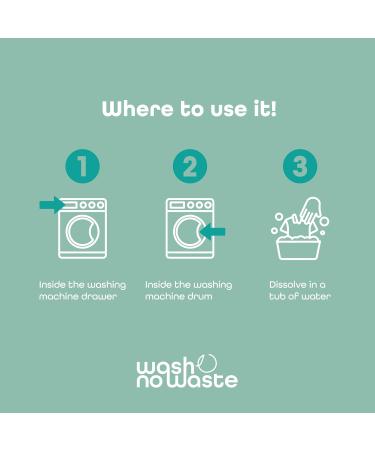 Where to use it!

1

Inside the washing machine drawer

2

Inside the washing machine drum

3

Dissolve in a tub of water

wash no waste