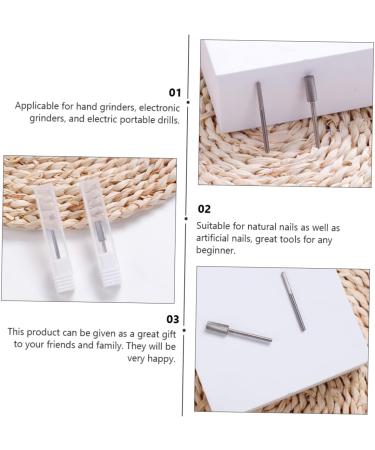 01

Applicable for hand grinders, electronic grinders, and electric portable drills.

02

Suitable for natural nails as well as artificial nails, great tools for any beginner.

03

This product can be given as a great gift to your friends and family. They will be very happy.