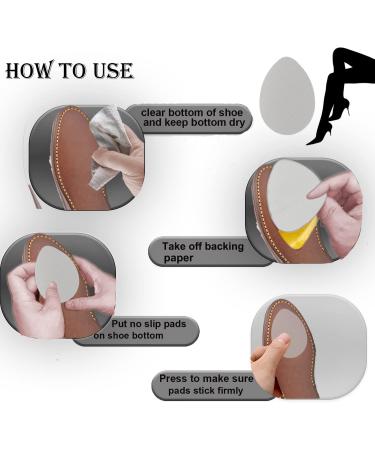 HOW TO USE

clear bottom of shoe and keep bottom dry

Take off backing paper

Put no slip pads on shoe bottom

Press to make sure pads stick firmly