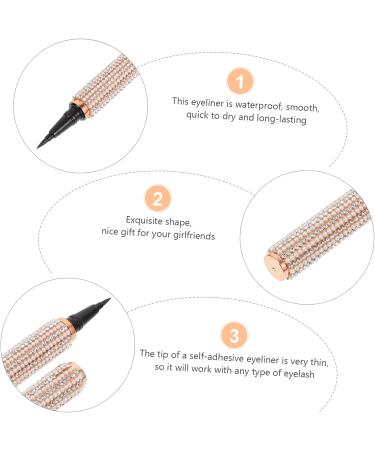 1

This eyeliner is waterproof, smooth, quick to dry and long-lasting

2

Exquisite shape, nice gift for your girlfriends

3

The tip of a self-adhesive eyeliner is very thin, so it will work with any type of eyelash