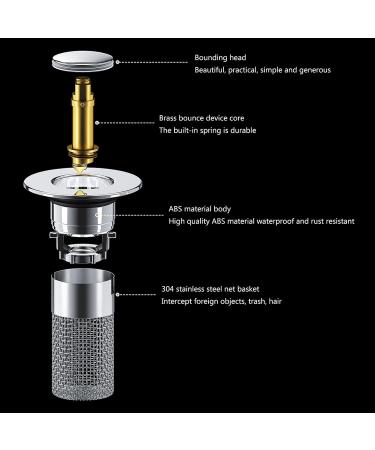 Bounding head
Beautiful, practical, simple and generous

Brass bounce device core
The built-in spring is durable

ABS material body
High quality ABS material waterproof and rust resistant

304 stainless steel net basket
Intercept foreign objects, trash, hair