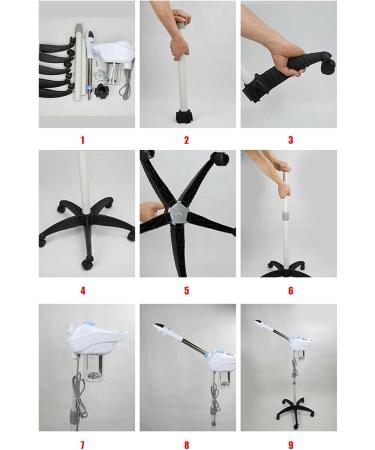 1
2
3
4
5
6
7
8
9